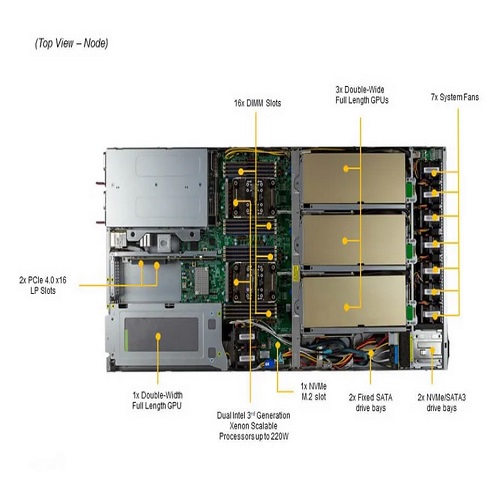 (Top View – Node)

16x DIMM Slots

3x Double-Wide Full Length GPUs

7x System Fans

2x PCIe 4.0 x16 LP Slots

1x Double-Width Full Length GPU

Dual Intel 3$^{rd}$ Generation Xenon Scalable Processors up to 220W

1x NVMe M.2 slot

2x Fixed SATA drive bays

2x NVMe/SATA3 drive bays